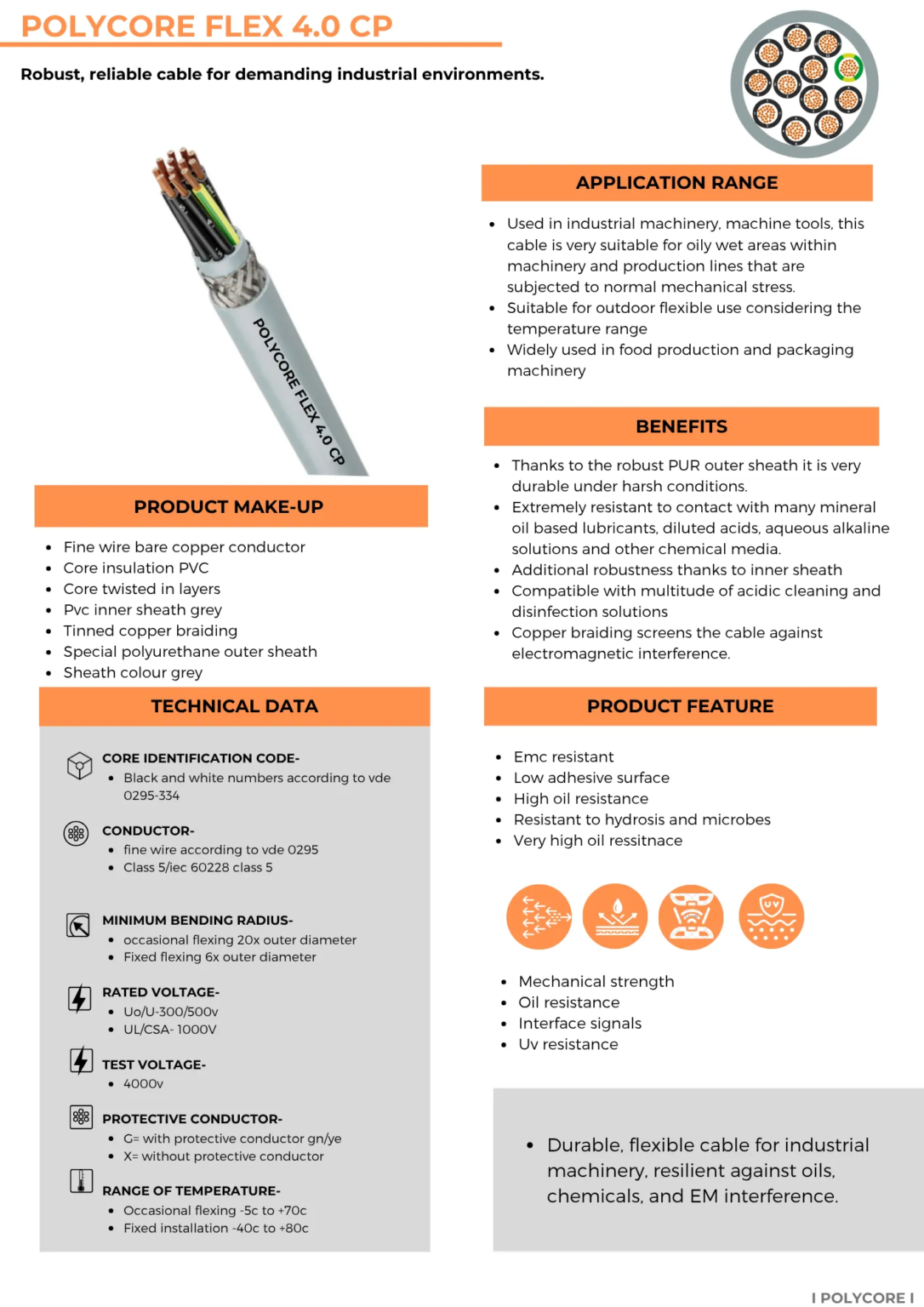 POLYCORE FLEX 4.0 CP

Robust, reliable cable for demanding industrial environments.

POLYCORE FLEX 4.0 CP

PRODUCT MAKE-UP

- Fine wire bare copper conductor
- Core insulation PVC
- Core twisted in layers
- Pvc inner sheath grey
- Tinned copper braiding
- Special polyurethane outer sheath
- Sheath colour grey

TECHNICAL DATA

CORE IDENTIFICATION CODE-
- Black and white numbers according to vde 0295-334

CONDUCTOR-
- fine wire according to vde 0295
- Class 5/iec 60228 class 5

MINIMUM BENDING RADIUS-
- occasional flexing 20x outer diameter
- Fixed flexing 6x outer diameter

RATED VOLTAGE-
- Uo/U-300/500v
- UL/CSA- 1000V

TEST VOLTAGE-
- 4000v

PROTECTIVE CONDUCTOR-
- G= with protective conductor gn/ye
- X= without protective conductor

RANGE OF TEMPERATURE-
- Occasional flexing -5c to +70c
- Fixed installation -40c to +80c

APPLICATION RANGE

- Used in industrial machinery, machine tools, this cable is very suitable for oily wet areas within machinery and production lines that are subjected to normal mechanical stress.
- Suitable for outdoor flexible use considering the temperature range
- Widely used in food production and packaging machinery

BENEFITS

- Thanks to the robust PUR outer sheath it is very durable under harsh conditions.
- Extremely resistant to contact with many mineral oil based lubricants, diluted acids, aqueous alkaline solutions and other chemical media.
- Additional robustness thanks to inner sheath
- Compatible with multitude of acidic cleaning and disinfection solutions
- Copper braiding screens the cable against electromagnetic interference.

PRODUCT FEATURE

- Emc resistant
- Low adhesive surface
- High oil resistance
- Resistant to hydrosis and microbes
- Very high oil ressitnace

UV

- Mechanical strength
- Oil resistance
- Interface signals
- Uv resistance

- Durable, flexible cable for industrial machinery, resilient against oils, chemicals, and EM interference.

I POLYCORE I